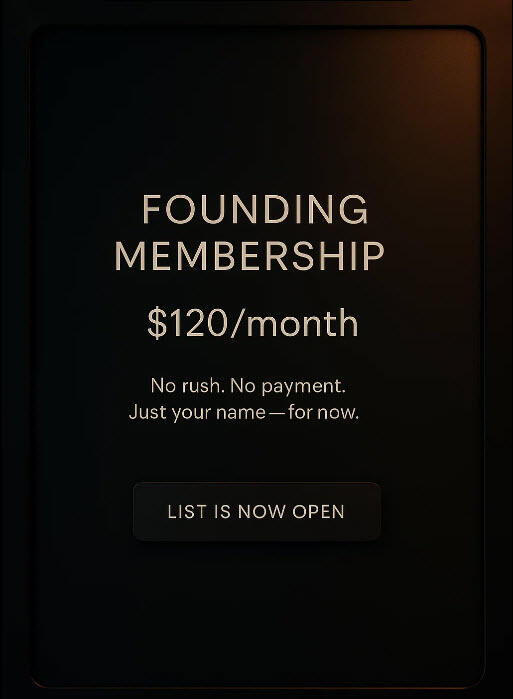 FOUNDING MEMBERSHIP

\$120/month

No rush. No payment.
Just your name — for now.

LIST IS NOW OPEN